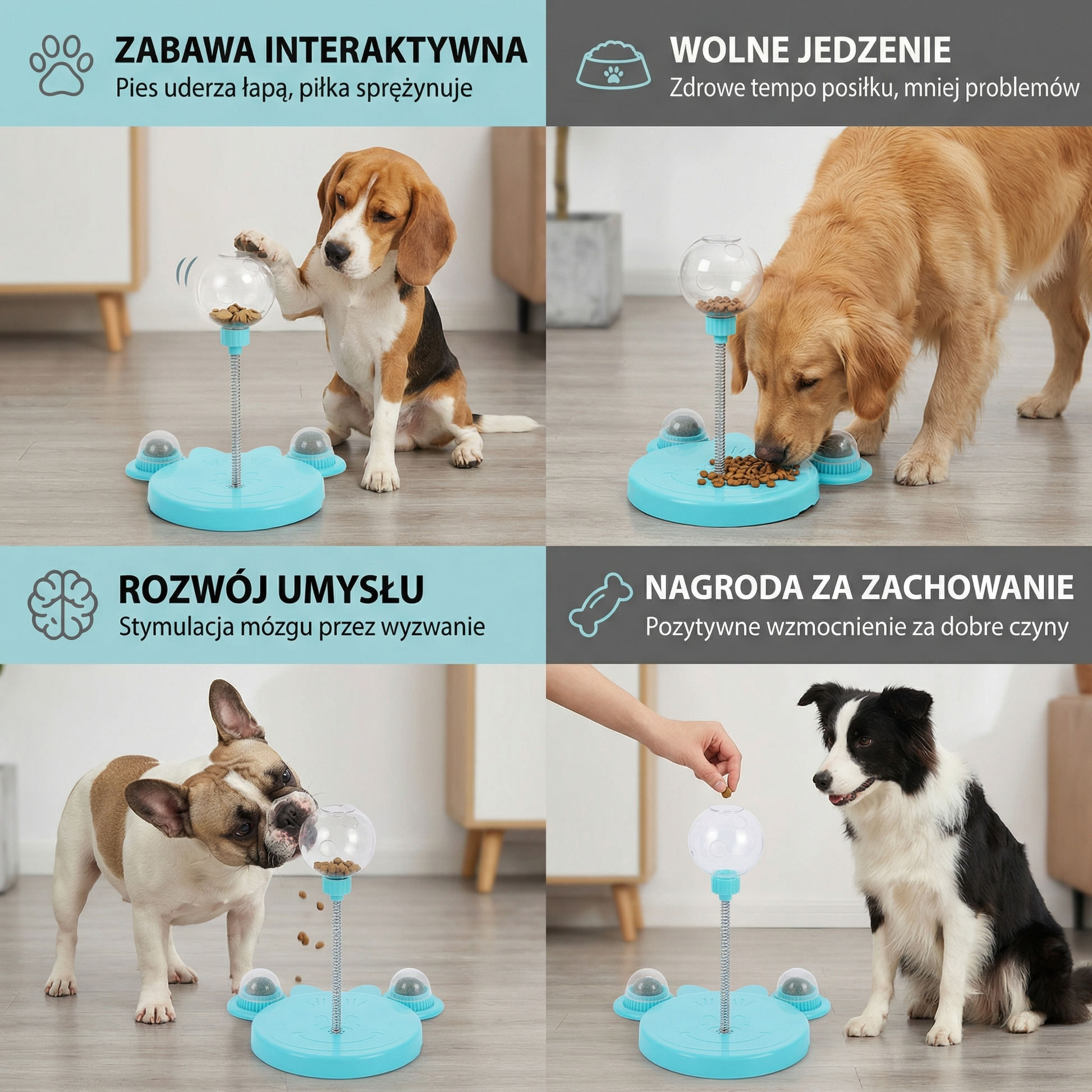 ZABAWA INTERAKTYWNA
Pies uderza łapą, piłka sprężynuje

WOLNE JEDZENIE
Zdrowe tempo posiłku, mniej problemów

ROZWÓJ UMYSŁU
Stymulacja mózgu przez wyzwanie

NAGRODA ZA ZACHOWANIE
Pozytywne wzmocnienie za dobre czyny