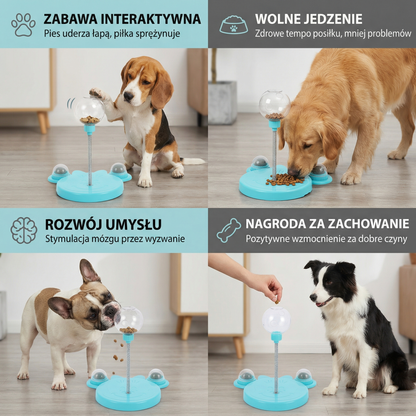 ZABAWA INTERAKTYWNA
Pies uderza łapą, piłka sprężynuje

WOLNE JEDZENIE
Zdrowe tempo posiłku, mniej problemów

ROZWÓJ UMYSŁU
Stymulacja mózgu przez wyzwanie

NAGRODA ZA ZACHOWANIE
Pozytywne wzmocnienie za dobre czyny